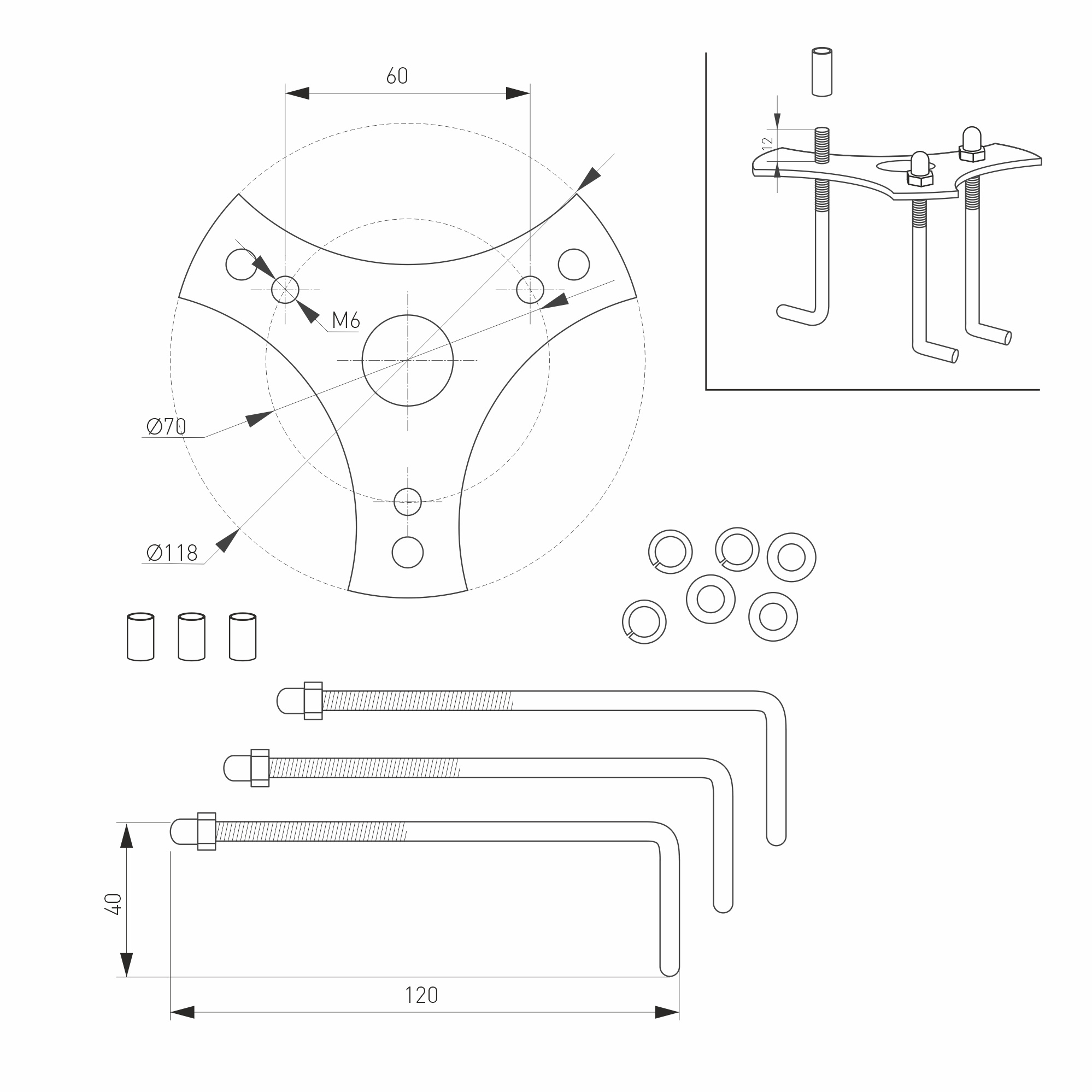 60

12

M6

Ø70

Ø118

40

120